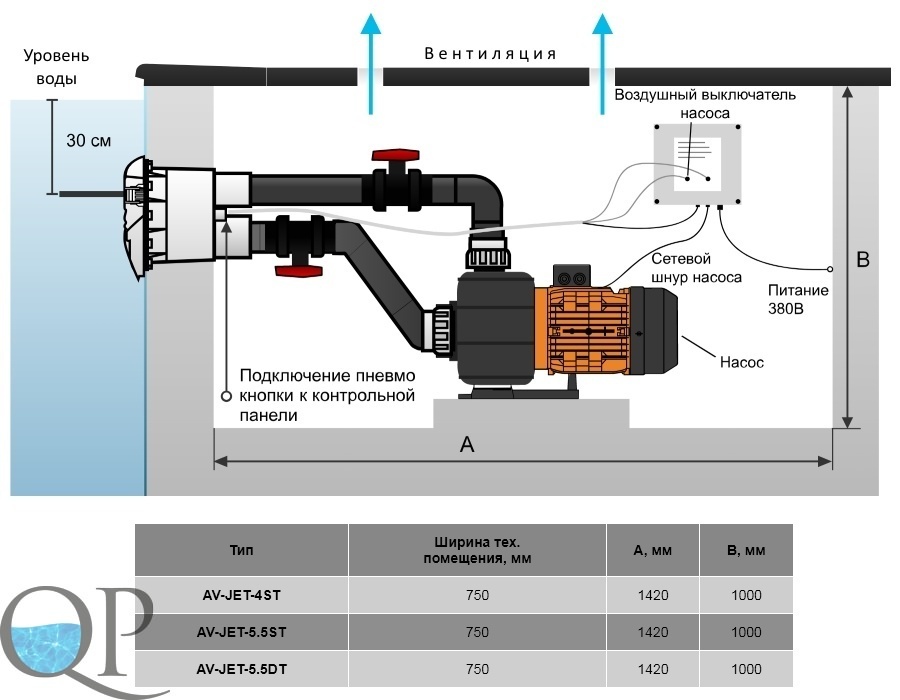 Уровень воды

30 см

Вентиляция

Воздушный выключатель насоса

Сетевой шнур насоса

Питание 380В

B

Насос

Подключение пневмо кнопки к контрольной панели

A

| Тип | Ширина тех. помещения, мм | A, мм | B, мм |
|---|---|---|---|
| AV-JET-4ST | 750 | 1420 | 1000 |
| AV-JET-5.5ST | 750 | 1420 | 1000 |
| AV-JET-5.5DT | 750 | 1420 | 1000 |

QP