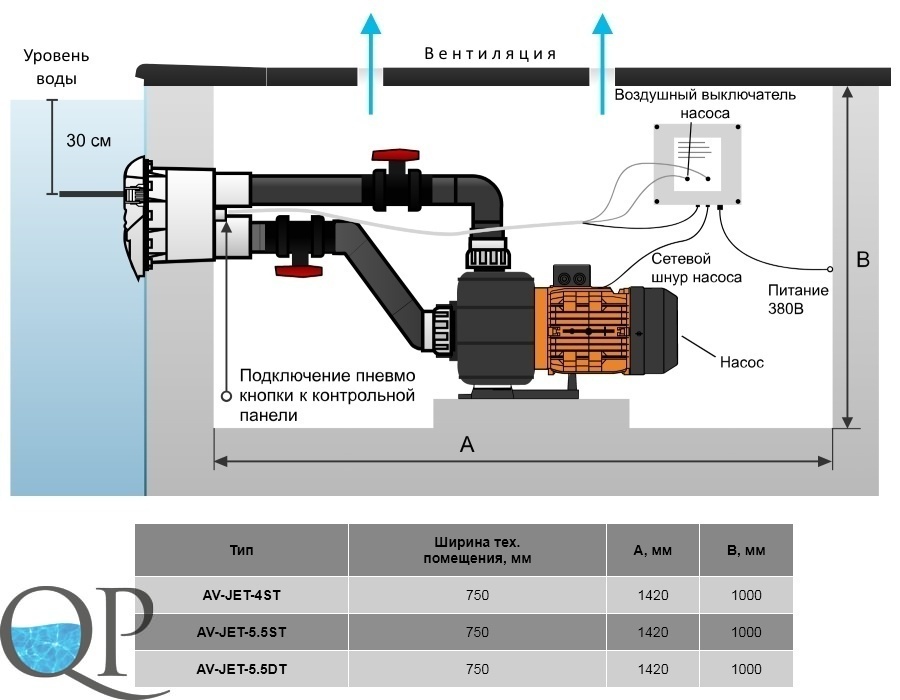 Уровень воды

30 см

Вентиляция

Воздушный выключатель насоса

Сетевой шнур насоса

Питание 380В

B

Насос

Подключение пневмо кнопки к контрольной панели

A

| Тип | Ширина тех. помещения, мм | A, мм | B, мм |
|---|---|---|---|
| AV-JET-4ST | 750 | 1420 | 1000 |
| AV-JET-5.5ST | 750 | 1420 | 1000 |
| AV-JET-5.5DT | 750 | 1420 | 1000 |

QP